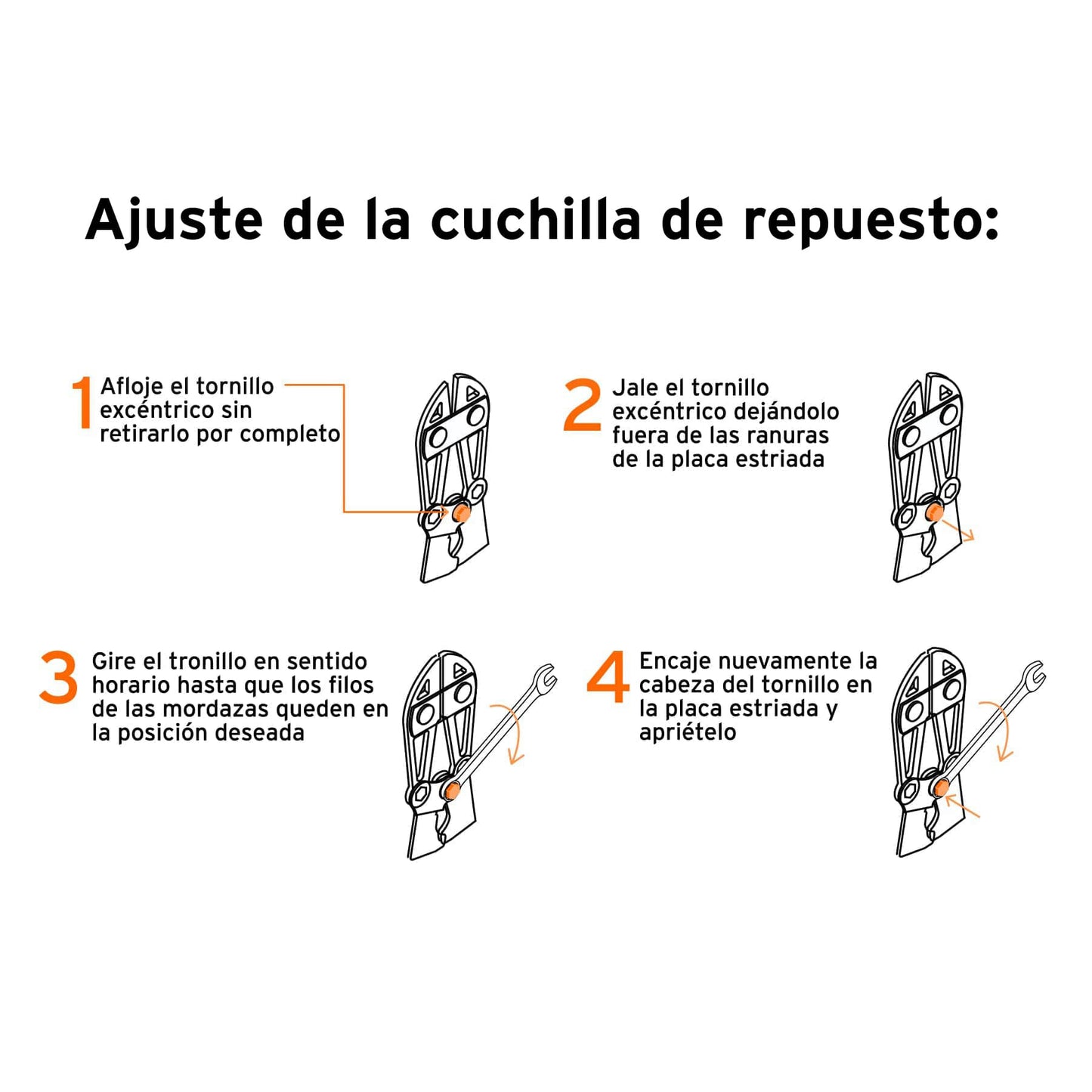 Ajuste de la cuchilla de repuesto:

1 Afloje el tornillo excéntrico sin retirarlo por completo

2 Jale el tornillo excéntrico dejándolo fuera de las ranuras de la placa estriada

3 Gire el tronillo en sentido horario hasta que los filos de las mordazas queden en la posición deseada

4 Encaje nuevamente la cabeza del tornillo en la placa estriada y apriételo