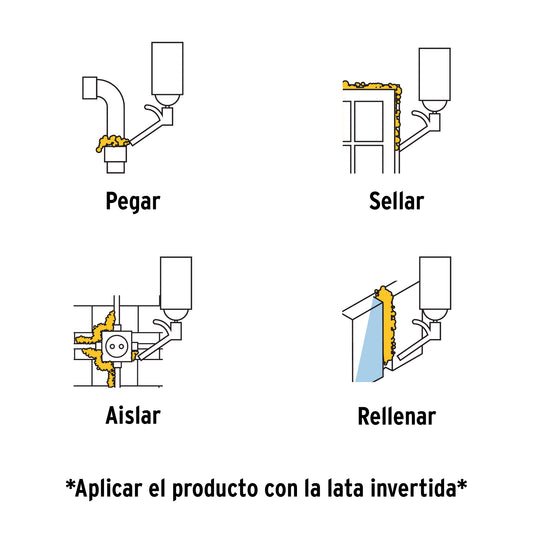 Pegar

Sellar

Aislar

Rellenar

*Aplicar el producto con la lata invertida*