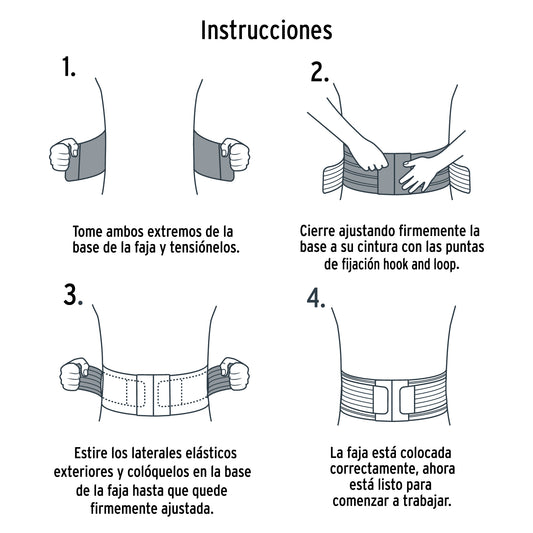 Instrucciones

1.

Tome ambos extremos de la base de la faja y tensiónelos.

2.

Cierre ajustando firmemente la base a su cintura con las puntas de fijación hook and loop.

3.

Estire los laterales elásticos exteriores y colóquelos en la base de la faja hasta que quede firmemente ajustada.

4.

La faja está colocada correctamente, ahora está listo para comenzar a trabajar.