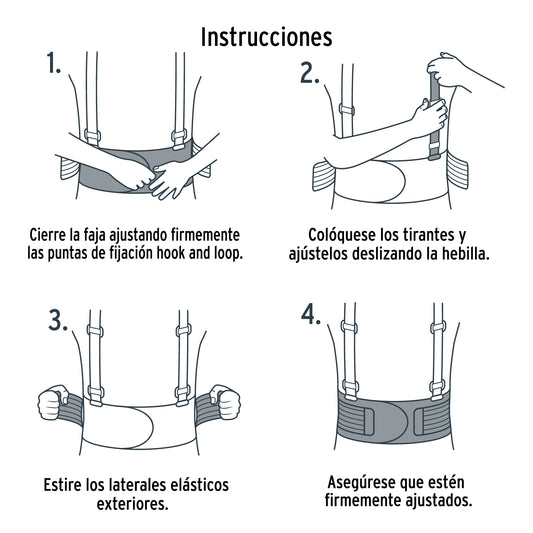 Instrucciones

1.

Cierre la faja ajustando firmemente las puntas de fijación hook and loop.

2.

Colóquese los tirantes y ajústelos deslizando la hebilla.

3.

Estire los laterales elásticos exteriores.

4.

Asegúrese que estén firmemente ajustados.