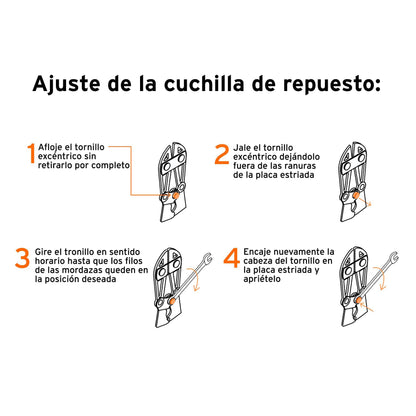 Ajuste de la cuchilla de repuesto:

1 Afloje el tornillo excéntrico sin retirarlo por completo

2 Jale el tornillo excéntrico dejándolo fuera de las ranuras de la placa estriada

3 Gire el tronillo en sentido horario hasta que los filos de las mordazas queden en la posición deseada

4 Encaje nuevamente la cabeza del tornillo en la placa estriada y apriételo