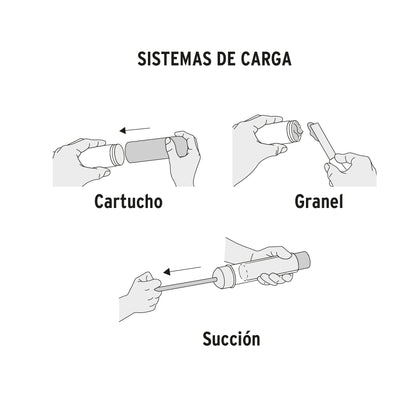 SISTEMAS DE CARGA

Cartucho

Granel

Succión